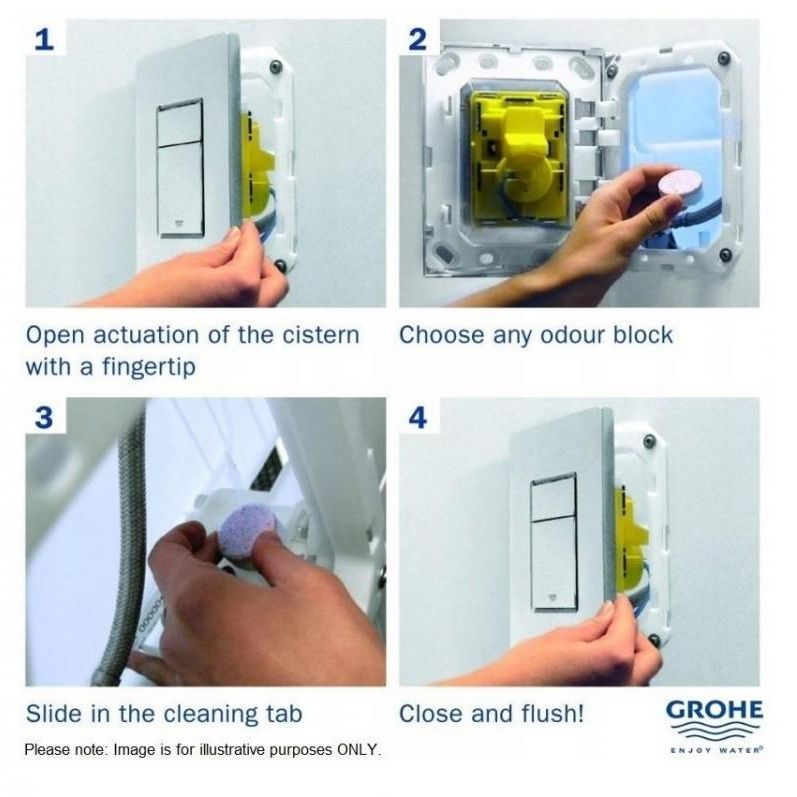 1

Open actuation of the cistern with a fingertip

2

Choose any odour block

3

Slide in the cleaning tab

4

Close and flush!

GROHE
ENJOY WATER®

Please note: Image is for illustrative purposes ONLY.